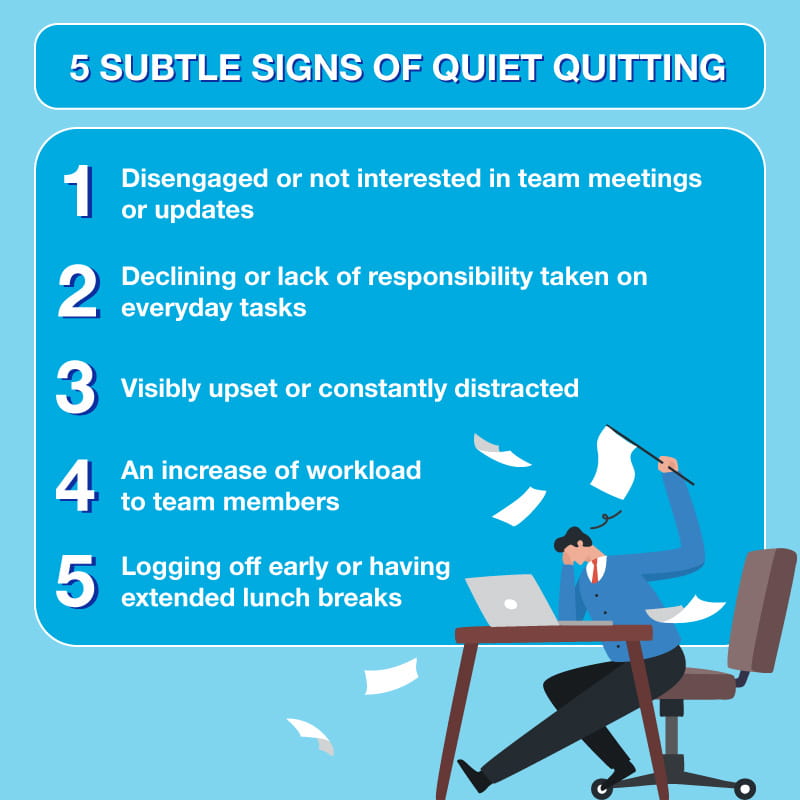 5 SUBTLE SIGNS OF QUIET QUITTING

1 Disengaged or not interested in team meetings or updates

2 Declining or lack of responsibility taken on everyday tasks

3 Visibly upset or constantly distracted

4 An increase of workload to team members

5 Logging off early or having extended lunch breaks