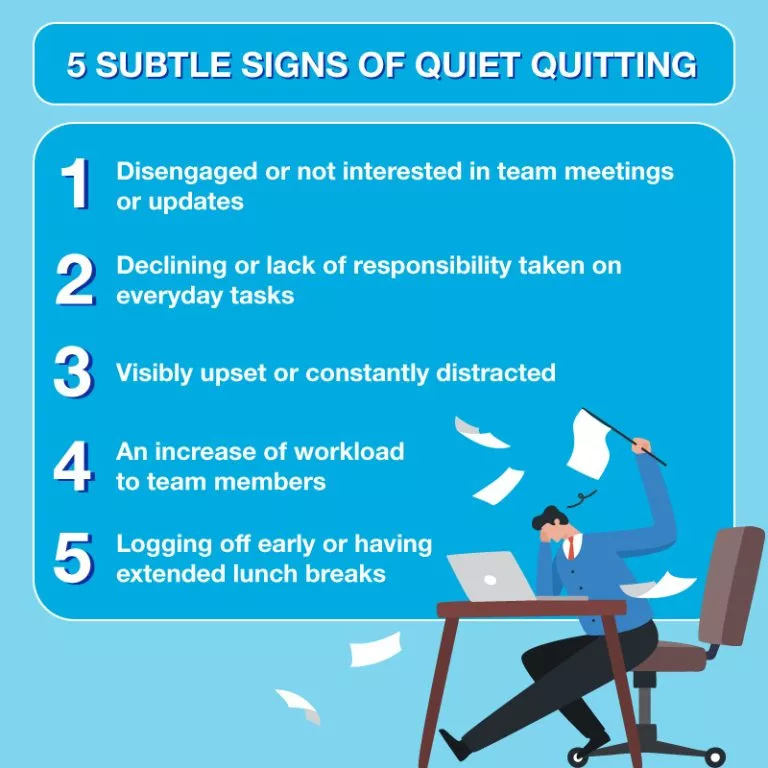 5 SUBTLE SIGNS OF QUIET QUITTING

1 Disengaged or not interested in team meetings or updates

2 Declining or lack of responsibility taken on everyday tasks

3 Visibly upset or constantly distracted

4 An increase of workload to team members

5 Logging off early or having extended lunch breaks